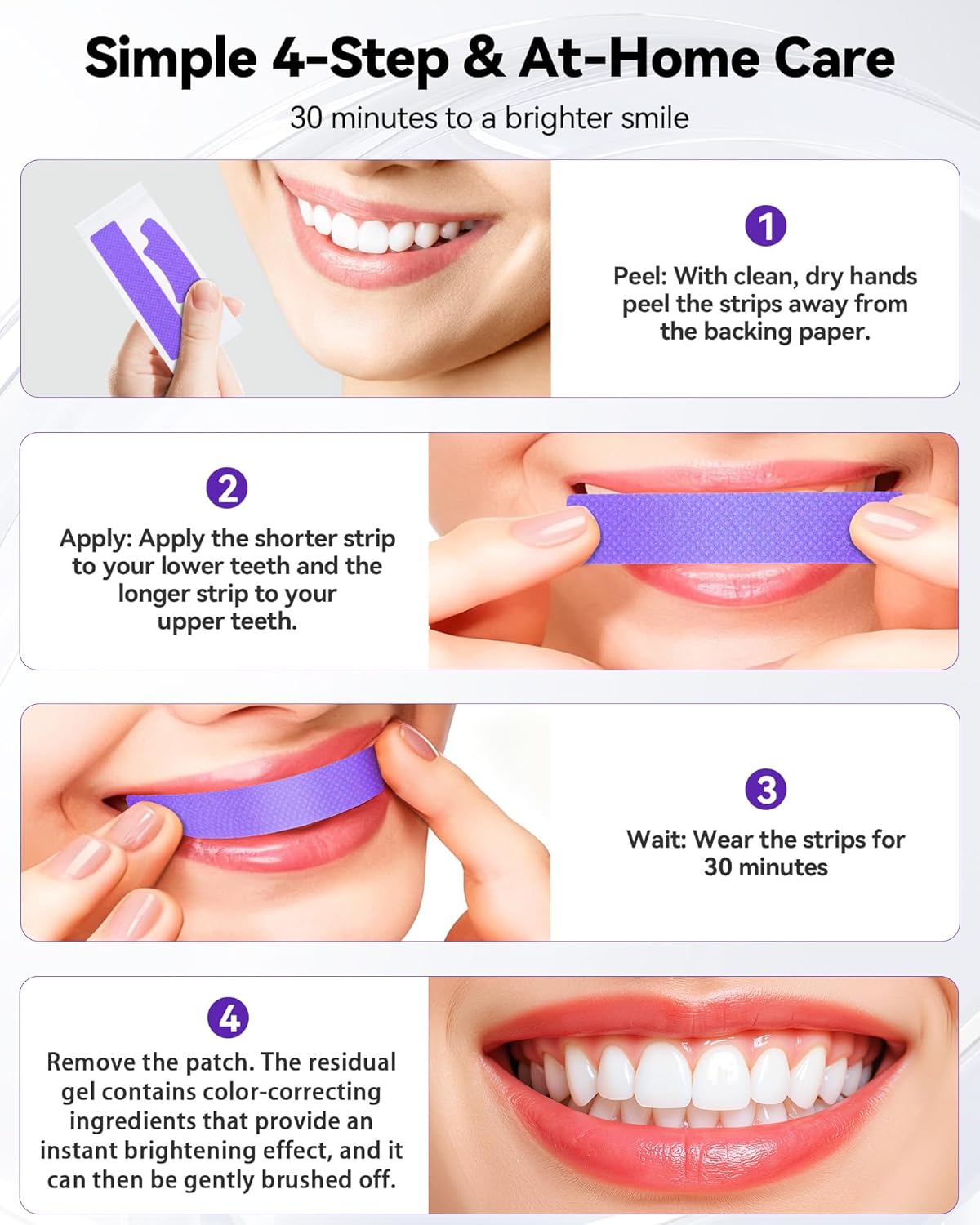 Simple 4-Step & At-Home Care

30 minutes to a brighter smile

1

Peel: With clean, dry hands peel the strips away from the backing paper.

2

Apply: Apply the shorter strip to your lower teeth and the longer strip to your upper teeth.

3

Wait: Wear the strips for 30 minutes

4

Remove the patch. The residual gel contains color-correcting ingredients that provide an instant brightening effect, and it can then be gently brushed off.